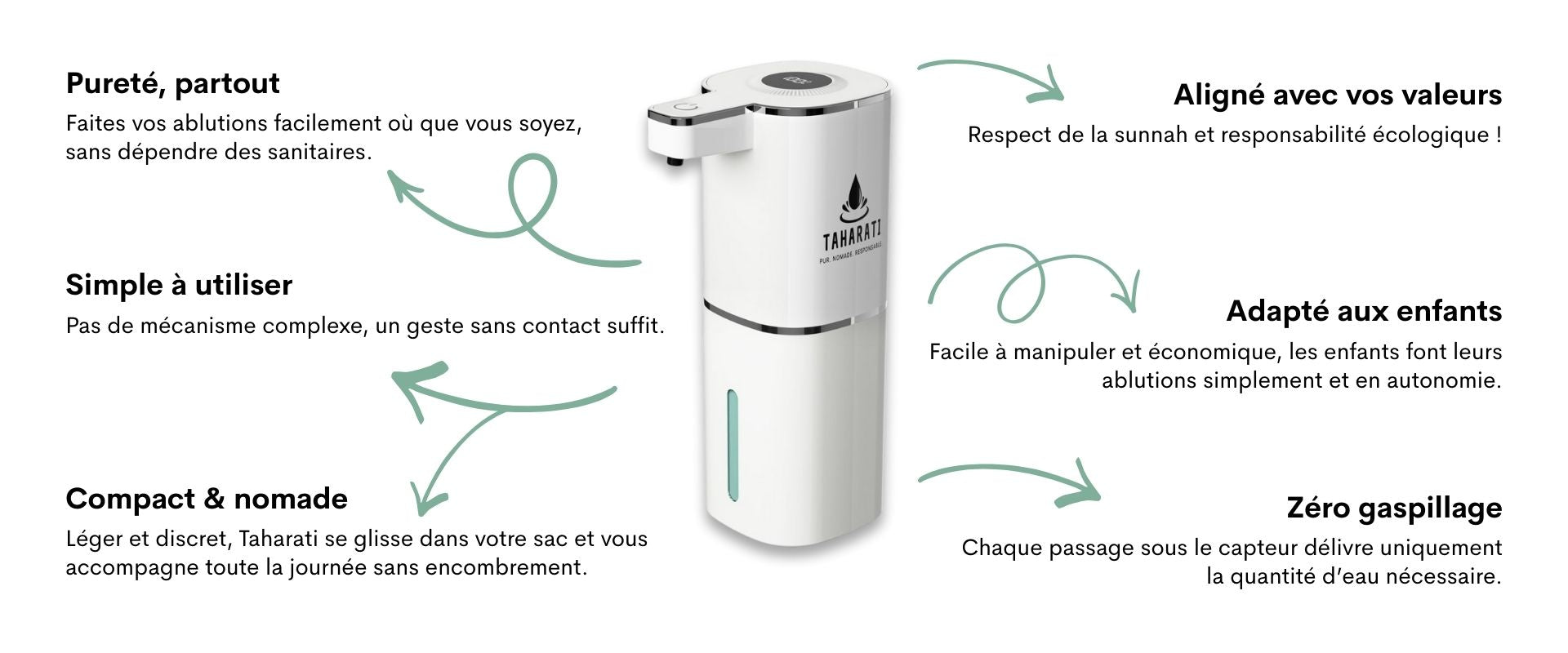 Pureté, partout
Faites vos ablutions facilement où que vous soyez, sans dépendre des sanitaires.

Simple à utiliser
Pas de mécanisme complexe, un geste sans contact suffit.

Compact & nomade
Léger et discret, Taharati se glisse dans votre sac et vous accompagne toute la journée sans encombrement.

TAHARATI
PUR. NOMADE. RESPONSABLE.

Aligné avec vos valeurs
Respect de la sunnah et responsabilité écologique !

Adapté aux enfants
Facile à manipuler et économique, les enfants font leurs ablutions simplement et en autonomie.

Zéro gaspillage
Chaque passage sous le capteur délivre uniquement la quantité d'eau nécessaire.